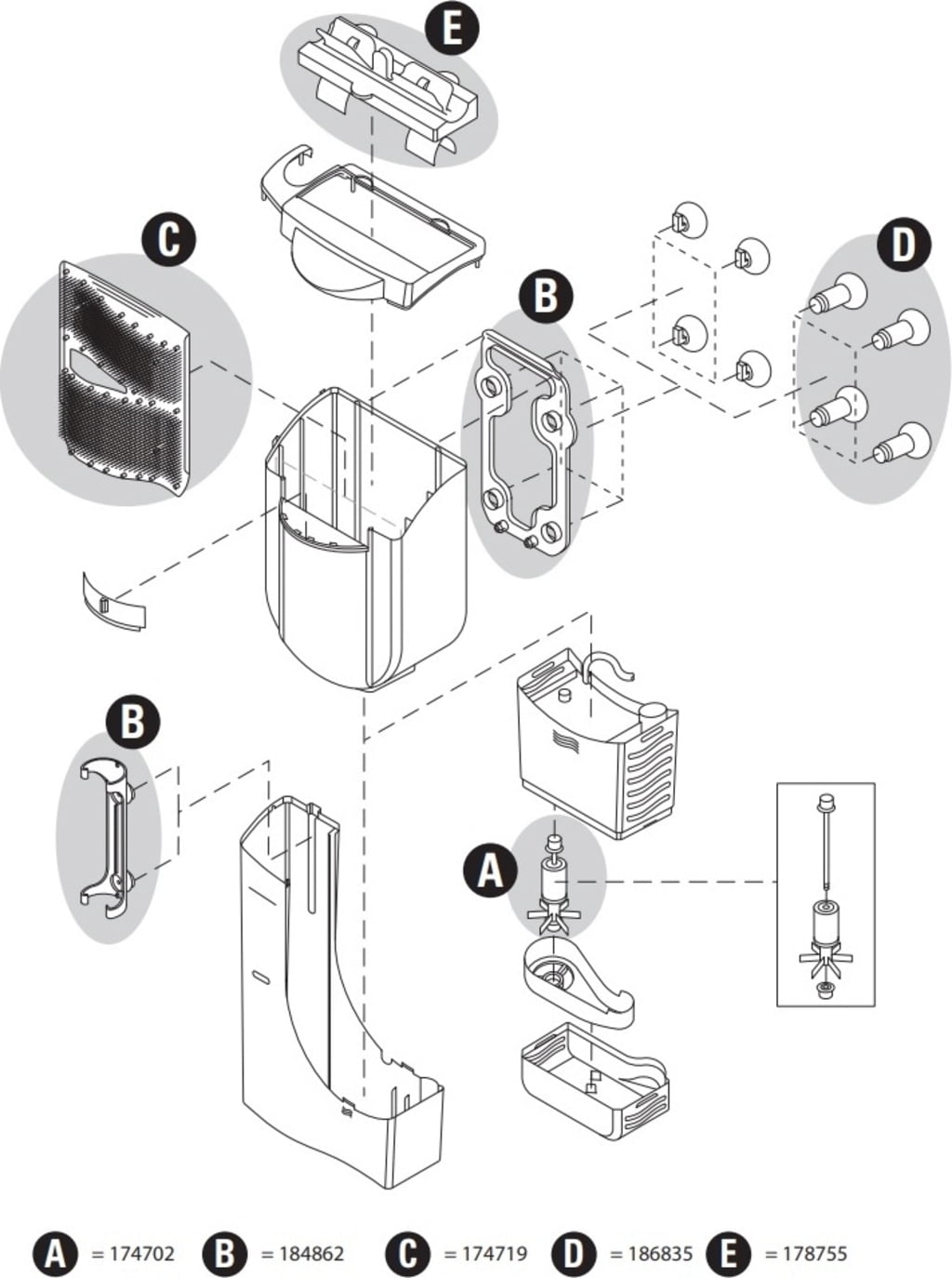 E

C

B

D

B

A

A = 174702 B = 184862 C = 174719 D = 186835 E = 178755