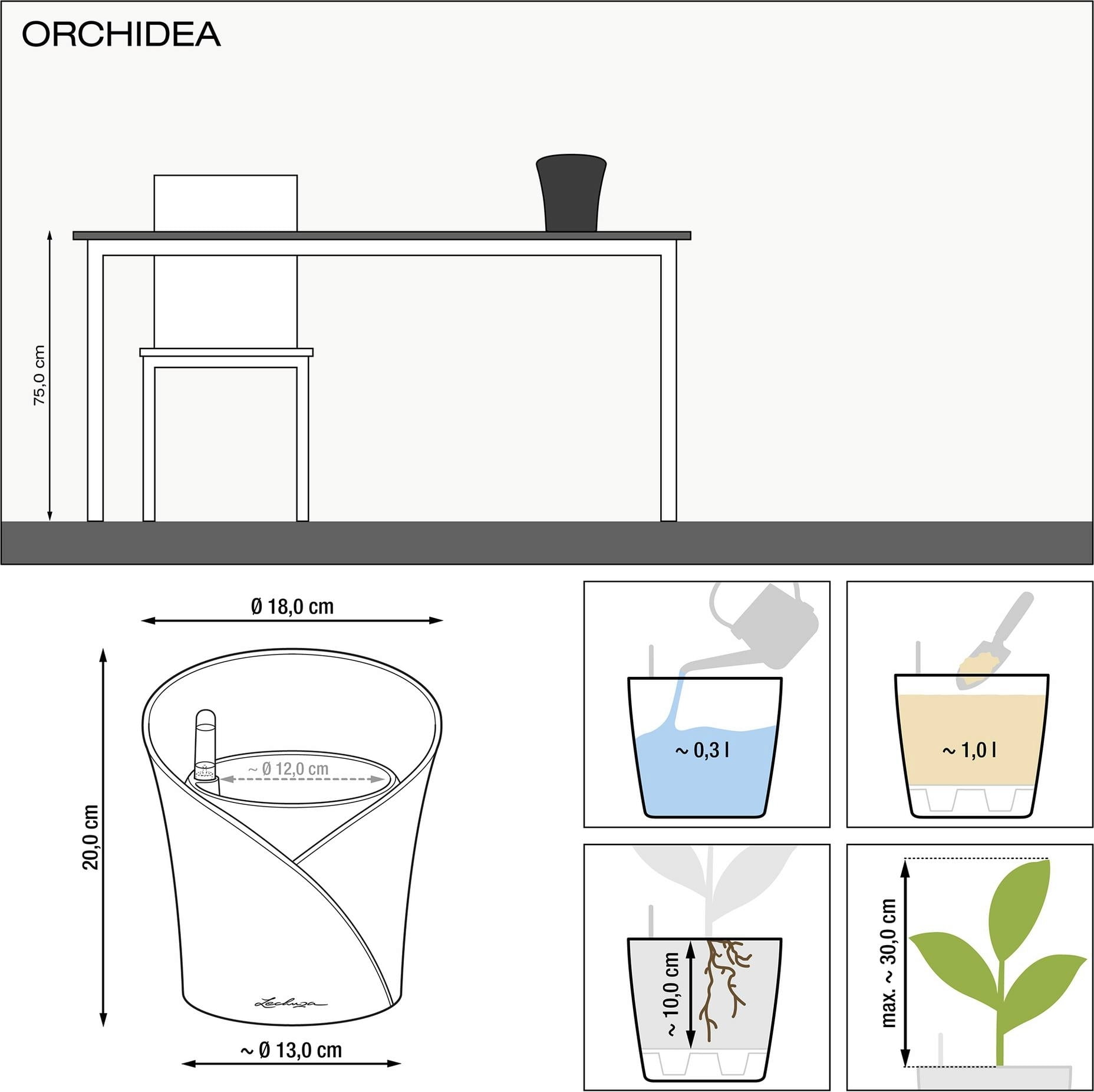 ORCHIDEA

75,0 cm

Ø 18,0 cm

20,0 cm

~ Ø 12,0 cm

Lechuza

~ Ø 13,0 cm

~ 0,3 l

~ 1,0 l

~ 10,0 cm

max. ~ 30,0 cm